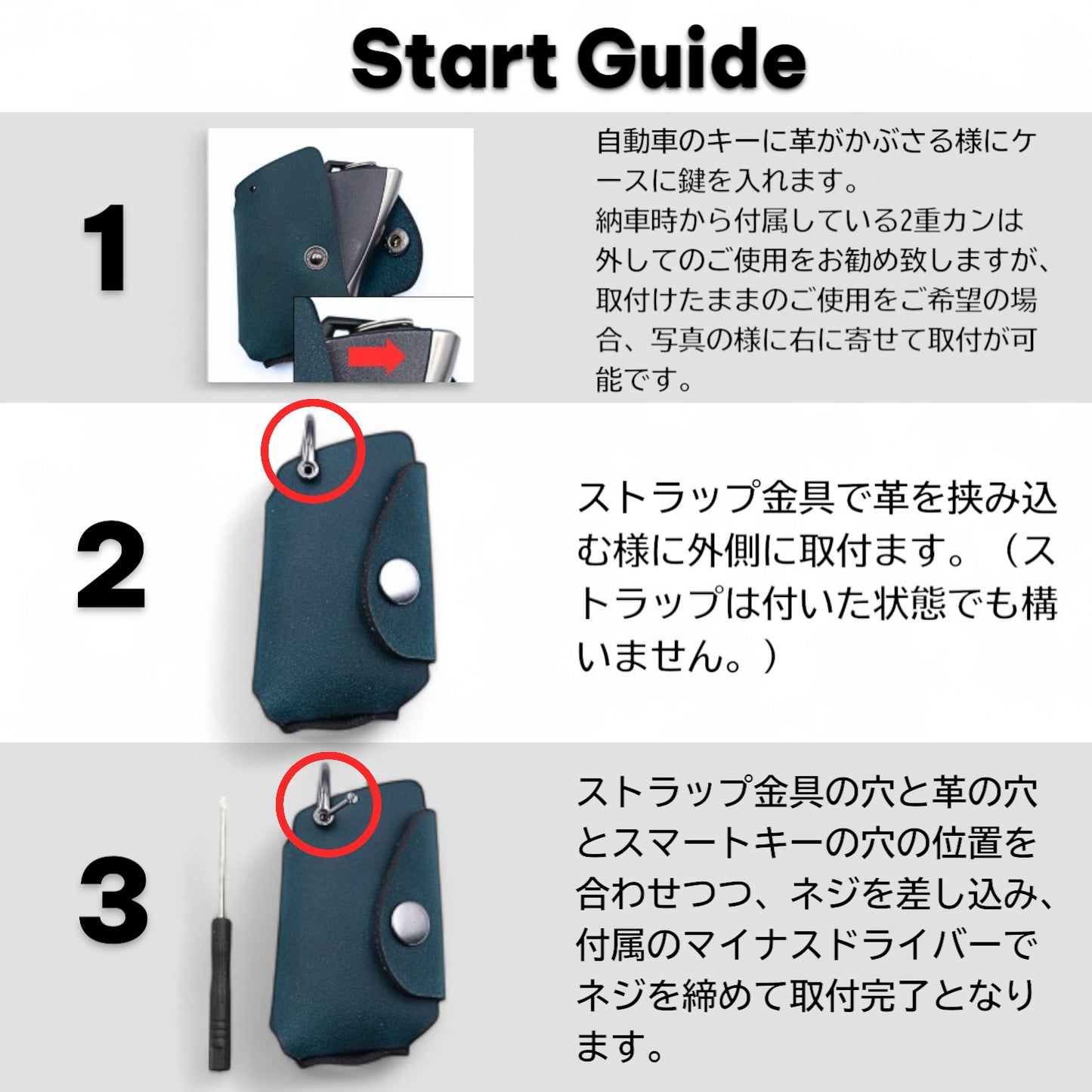 Start Guide

1

自動車のキーに革がかぶさる様にケースに鍵を入れます。
納車時から付属している2重カンは外してのご使用をお勧め致しますが、取付けたままのご使用をご希望の場合、写真の様に右に寄せて取付が可能です。

2

ストラップ金具で革を挟み込む様に外側に取付ます。（ストラップは付いた状態でも構いません。）

3

ストラップ金具の穴と革の穴とスマートキーの穴の位置を合わせつつ、ネジを差し込み、付属のマイナスドライバーでネジを締めて取付完了となります。